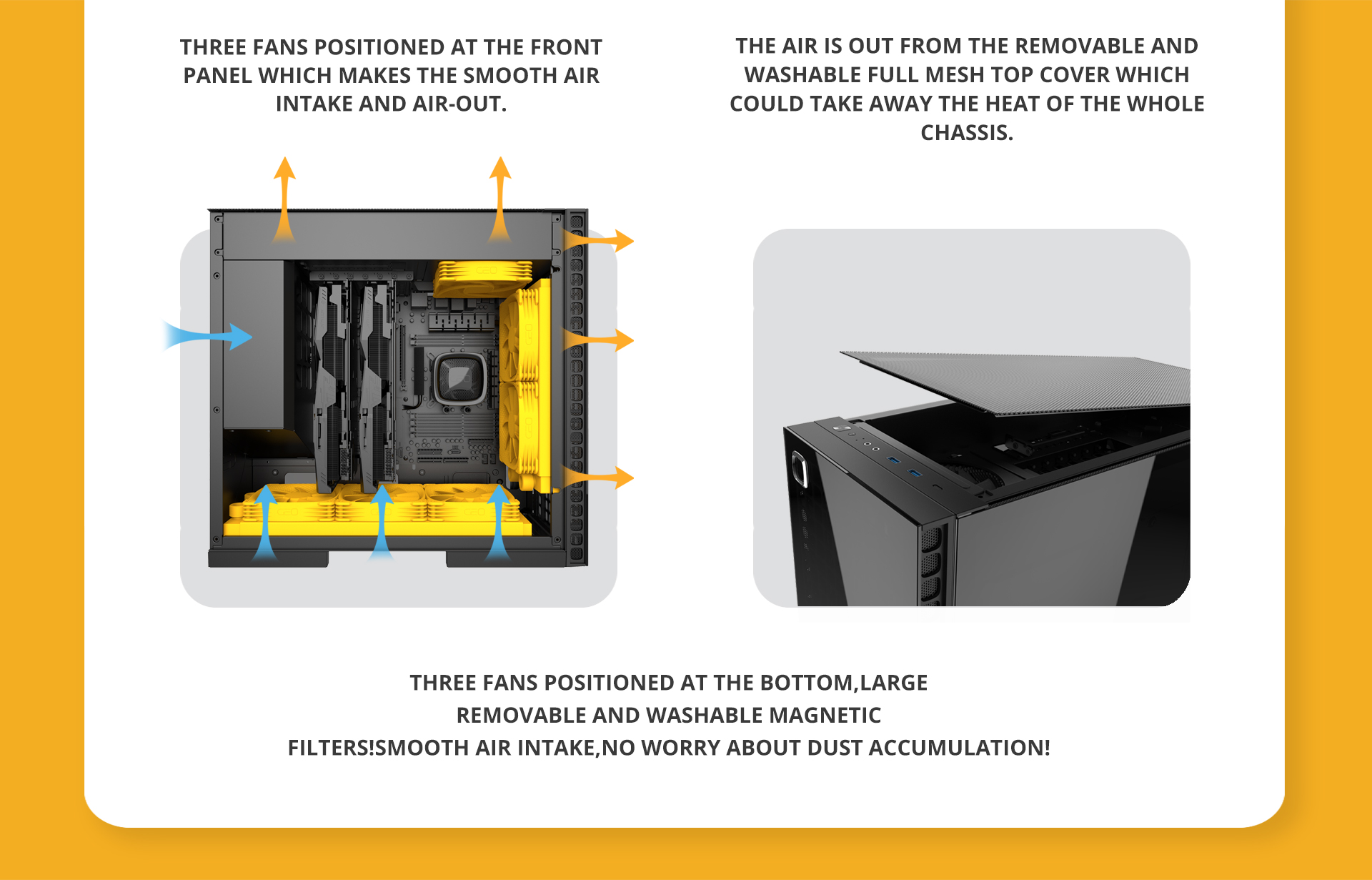 THREE FANS POSITIONED AT THE FRONT PANEL WHICH MAKES THE SMOOTH AIR INTAKE AND AIR-OUT.

THE AIR IS OUT FROM THE REMOVABLE AND WASHABLE FULL MESH TOP COVER WHICH COULD TAKE AWAY THE HEAT OF THE WHOLE CHASSIS.

THREE FANS POSITIONED AT THE BOTTOM,LARGE REMOVABLE AND WASHABLE MAGNETIC FILTERS!SMOOTH AIR INTAKE,NO WORRY ABOUT DUST ACCUMULATION!